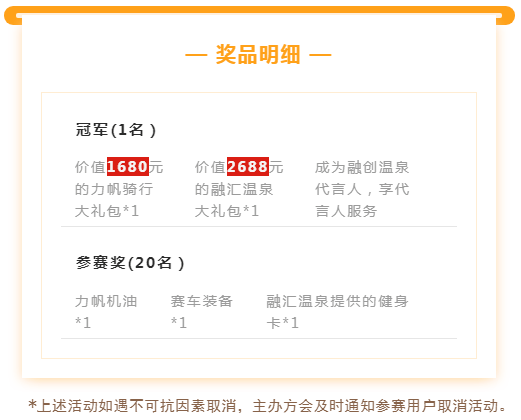 — 奖品明细 —

冠军(1名)

价值1680元的力帆骑行大礼包*1

价值2688元的融汇温泉大礼包*1

成为融创温泉代言人，享代言人服务

参赛奖(20名)

力帆机油*1

赛车装备*1

融汇温泉提供的健身卡*1

*上述活动如遇不可抗因素取消，主办方会及时通知参赛用户取消活动。